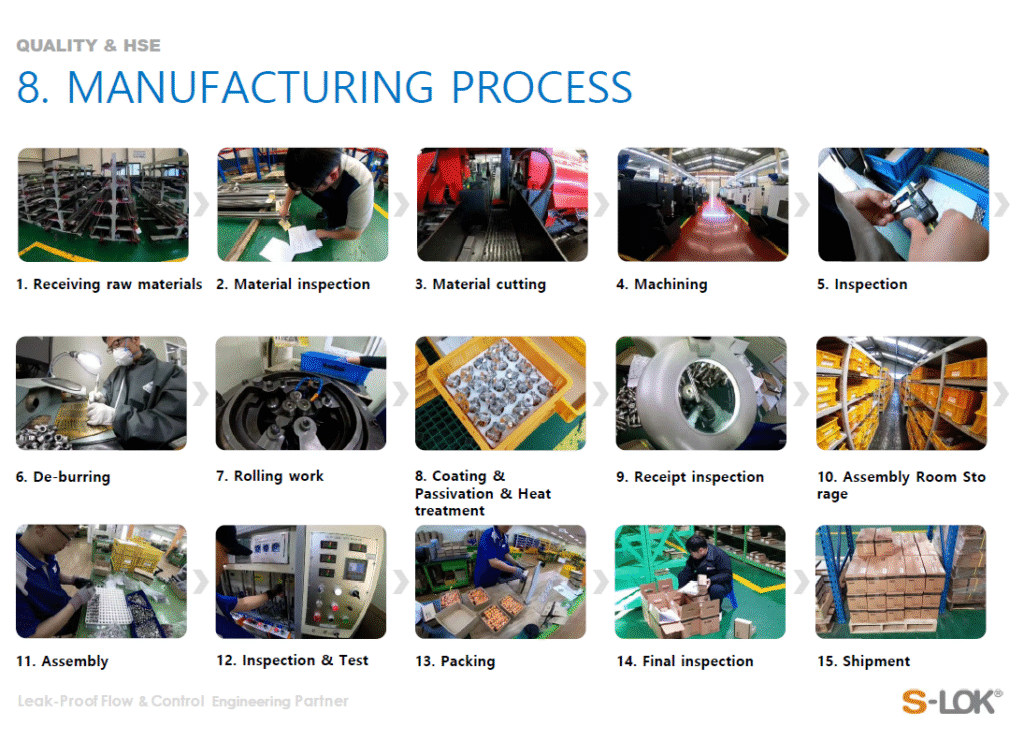 QUALITY & HSE

8. MANUFACTURING PROCESS

1. Receiving raw materials

2. Material inspection

3. Material cutting

4. Machining

5. Inspection

6. De-burring

7. Rolling work

8. Coating & Passivation & Heat treatment

9. Receipt inspection

10. Assembly Room Sto rage

11. Assembly

12. Inspection & Test

13. Packing

14. Final inspection

15. Shipment

Leak-Proof Flow & Control Engineering Partner

S-LOK®